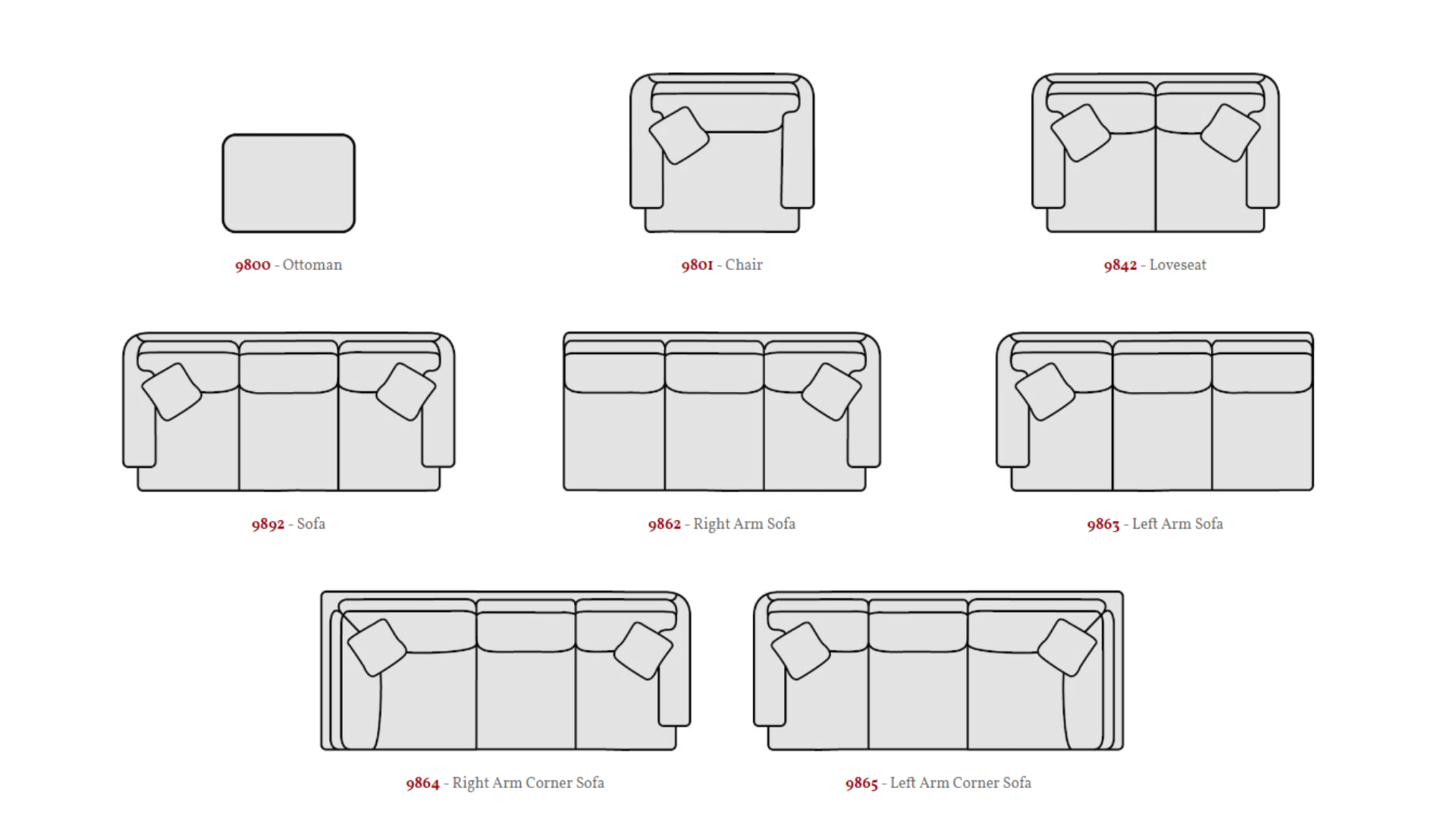 9800 - Ottoman

9801 - Chair

9842 - Loveseat

9892 - Sofa

9862 - Right Arm Sofa

9863 - Left Arm Sofa

9864 - Right Arm Corner Sofa

9865 - Left Arm Corner Sofa